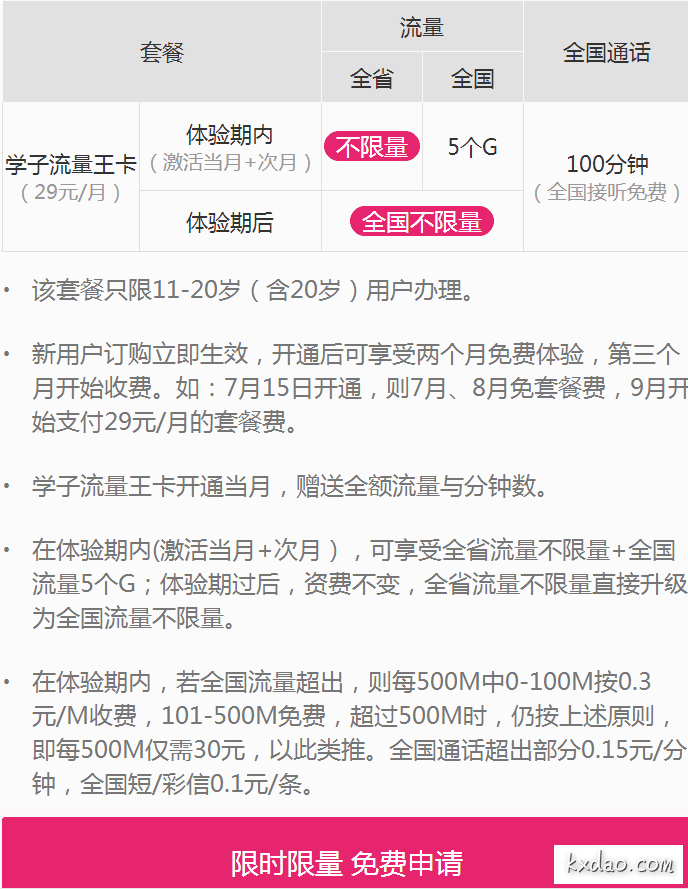 | 套餐 | | 流量 | | 全国通话 |
|---|---|---|---|---|
| | | 全省 | 全国 | |
| 学子流量王卡（29元/月） | 体验期内（激活当月+次月） | 不限量 | 5个G | 100分钟（全国接听免费） |
| | 体验期后 | 全国不限量 | | |

• 该套餐只限11-20岁（含20岁）用户办理。

• 新用户订购立即生效，开通后可享受两个月免费体验，第三个月开始收费。如：7月15日开通，则7月、8月免套餐费，9月开始支付29元/月的套餐费。

• 学子流量王卡开通当月，赠送全额流量与分钟数。

• 在体验期内(激活当月+次月），可享受全省流量不限量+全国流量5个G；体验期过后，资费不变，全省流量不限量直接升级为全国流量不限量。

• 在体验期内，若全国流量超出，则每500M中0-100M按0.3元/M收费，101-500M免费，超过500M时，仍按上述原则，即每500M仅需30元，以此类推。全国通话超出部分0.15元/分钟，全国短/彩信0.1元/条。

限时限量 免费申请

kxdao.com